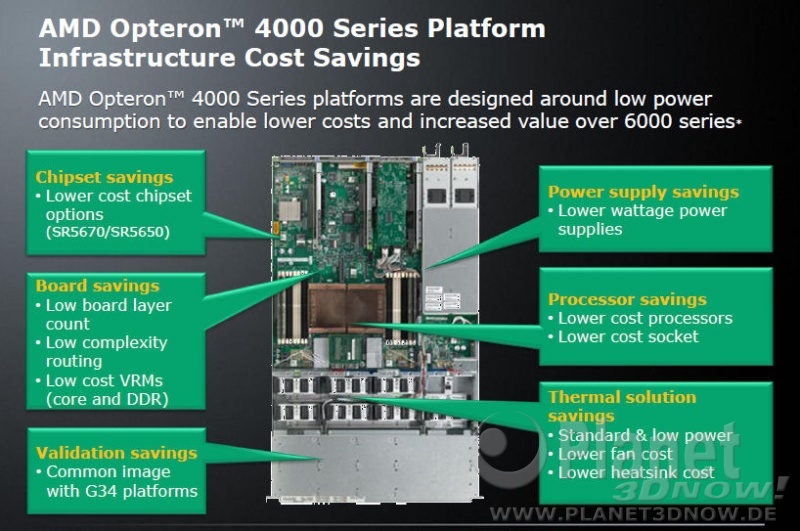 AMD Opteron™ 4000 Series Platform Infrastructure Cost Savings

AMD Opteron™ 4000 Series platforms are designed around low power consumption to enable lower costs and increased value over 6000 series*

Chipset savings
• Lower cost chipset options (SR5670/SR5650)

Board savings
• Low board layer count
• Low complexity routing
• Low cost VRMs (core and DDR)

Validation savings
• Common image with G34 platforms

Power supply savings
• Lower wattage power supplies

Processor savings
• Lower cost processors
• Lower cost socket

Thermal solution savings
• Standard & low power
• Lower fan cost
• Lower heatsink cost

Planet 3DNOW!
WWW.PLANET3DNOW.DE